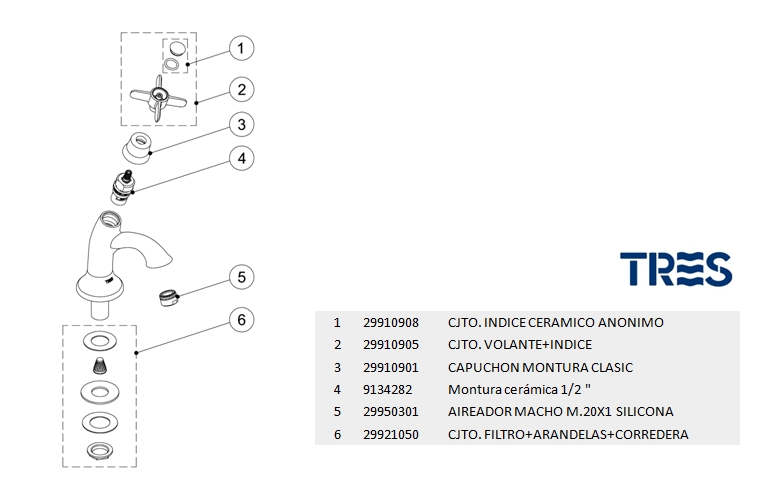 1
2
3
4
5
6

TRES

| 1 | 29910908 | CJTO. INDICE CERAMICO ANONIMO |
|---|---|---|
| 2 | 29910905 | CJTO. VOLANTE+INDICE |
| 3 | 29910901 | CAPUCHON MONTURA CLASIC |
| 4 | 9134282 | Montura cerámica 1/2 " |
| 5 | 29950301 | AIREADOR MACHO M.20X1 SILICONA |
| 6 | 29921050 | CJTO. FILTRO+ARANDELAS+CORREDERA |